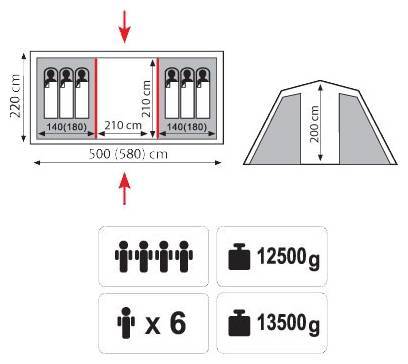 220 cm

140(180)

210 cm

210 cm

140(180)

500 (580) cm

200 cm

12500 g

x 6

13500 g